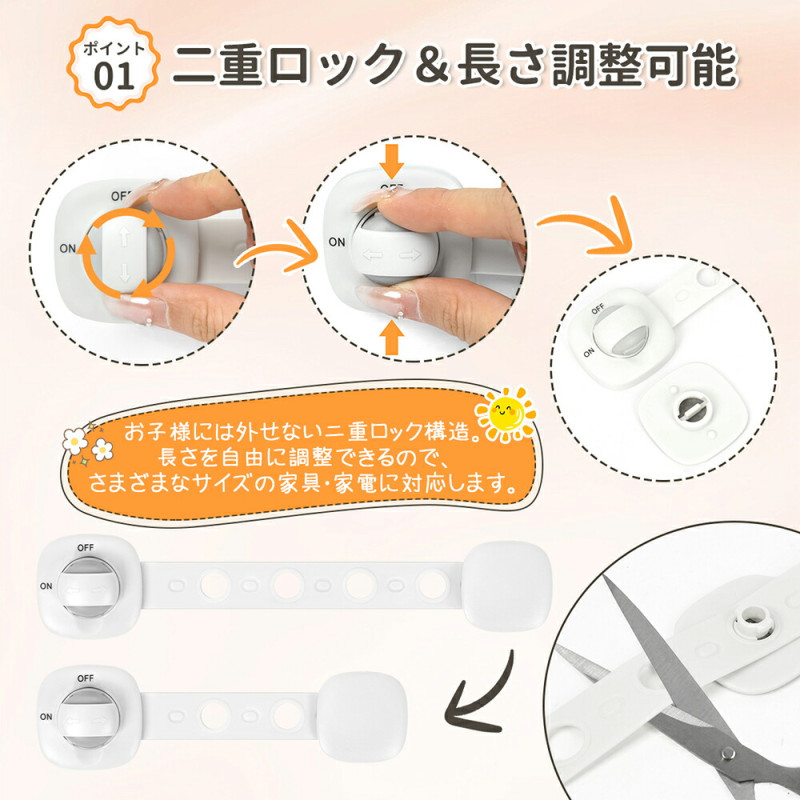 ポイント
01
二重ロック＆長さ調整可能

OFF
ON

OFF
ON

OFF
ON

お子様には外せない二重ロック構造。
長さを自由に調整できるので、
さまざまなサイズの家具・家電に対応します。

OFF
ON

OFF
ON